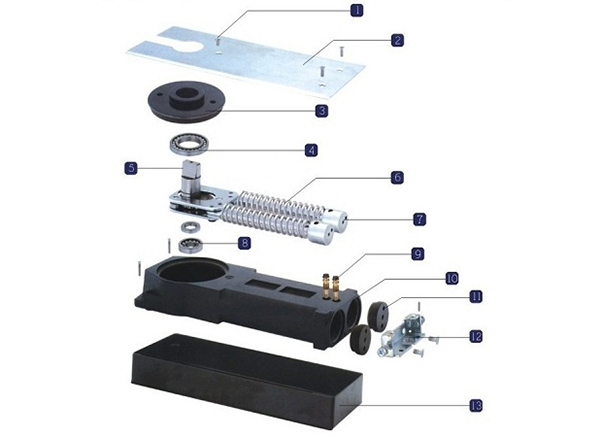 1
2
3
4
5
6
7
8
9
10
11
12
13